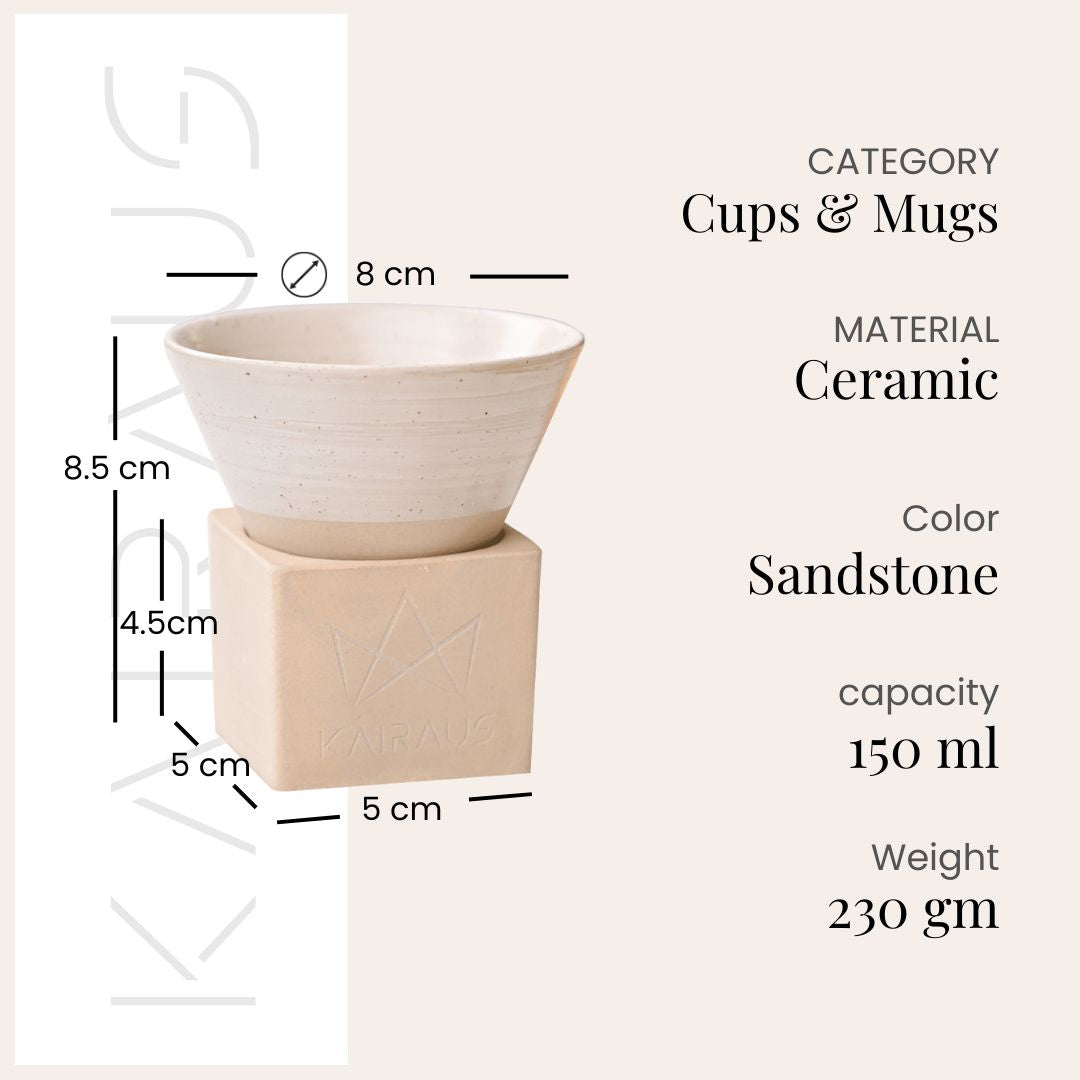 KAIRAUS

8 cm

8.5 cm

4.5cm

5 cm

5 cm

KAIRAUS

CATEGORY
Cups & Mugs

MATERIAL
Ceramic

Color
Sandstone

capacity
150 ml

Weight
230 gm